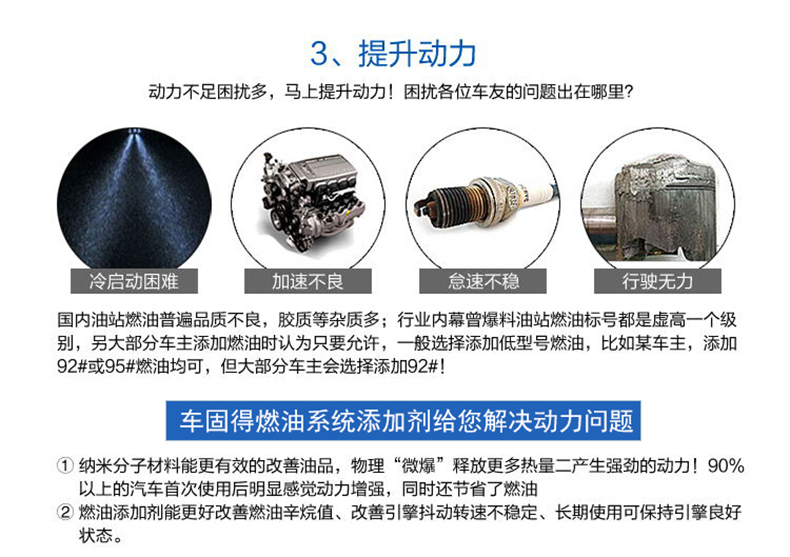 3、提升动力

动力不足困扰多，马上提升动力！困扰各位车友的问题出在哪里?

冷启动困难

加速不良

怠速不稳

行驶无力

国内油站燃油普遍品质不良，胶质等杂质多；行业内幕曾爆料油站燃油标号都是虚高一个级别，另大部分车主添加燃油时认为只要允许，一般选择添加低型号燃油，比如某车主，添加92#或95#燃油均可，但大部分车主会选择添加92#！

车固得燃油系统添加剂给您解决动力问题

① 纳米分子材料能更有效的改善油品，物理“微爆”释放更多热量二产生强劲的动力！90%以上的汽车首次使用后明显感觉动力增强，同时还节省了燃油
② 燃油添加剂能更好改善燃油辛烷值、改善引擎抖动转速不稳定、长期使用可保持引擎良好状态。